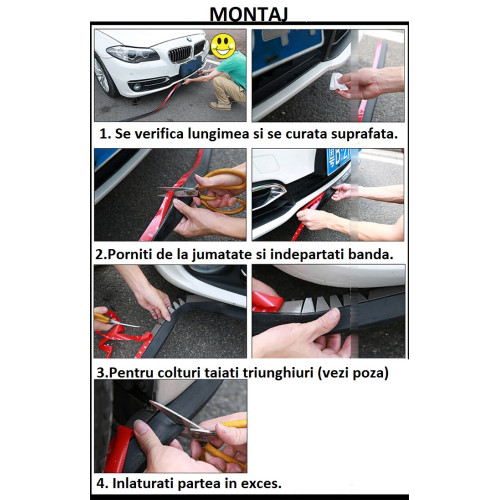 MONTAJ

1. Se verifica lungimea si se curata suprafata.

2.Porniti de la jumatate si indepartati banda.

3.Pentru colturi taiati triunghiuri (vezi poza)

4. Inlaturati partea in exces.